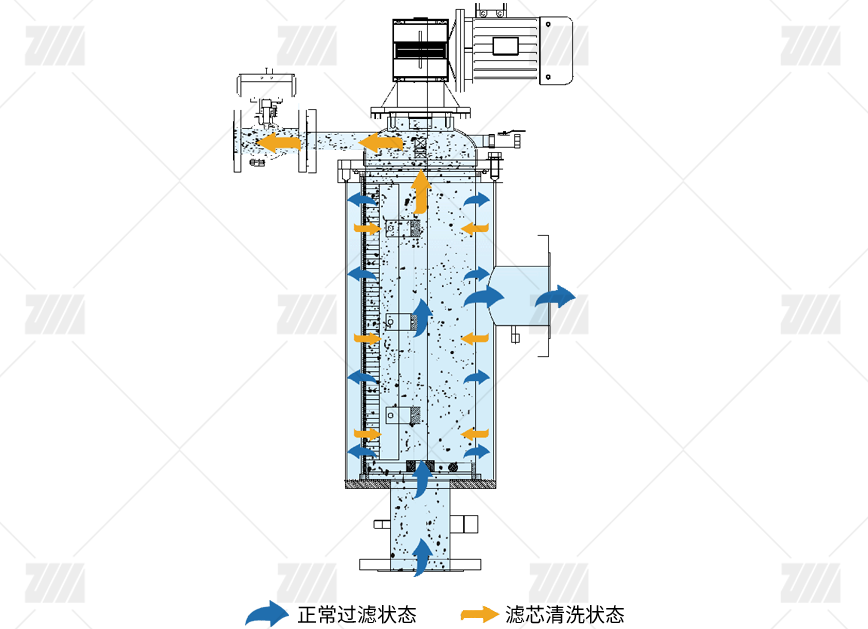 正常过滤状态 滤芯清洗状态